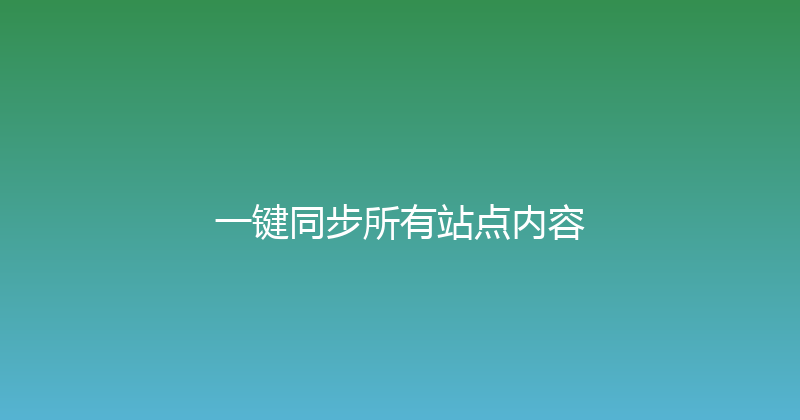 一键同步所有站点内容