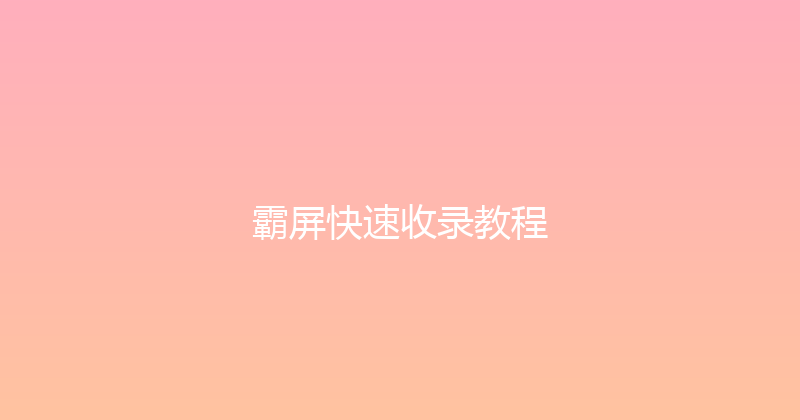 霸屏快速收录教程