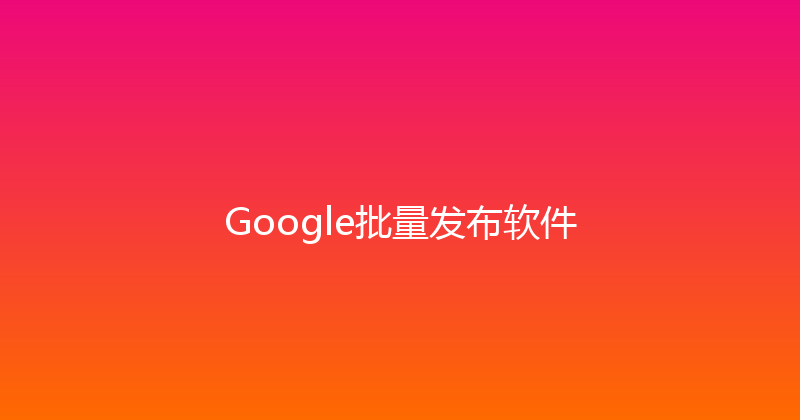 Google批量发布软件