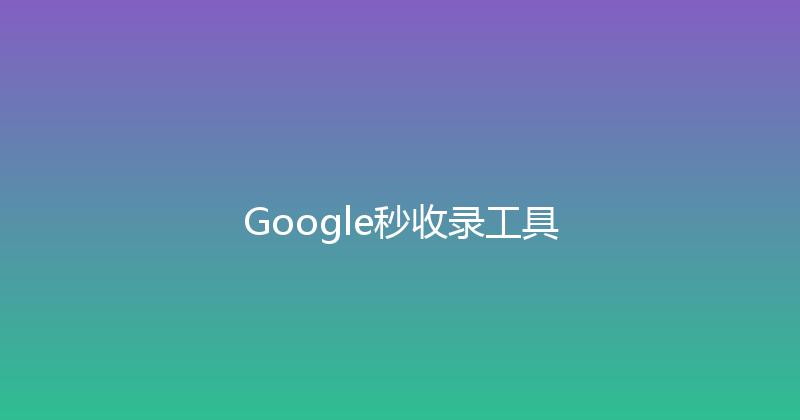 Google秒收录工具